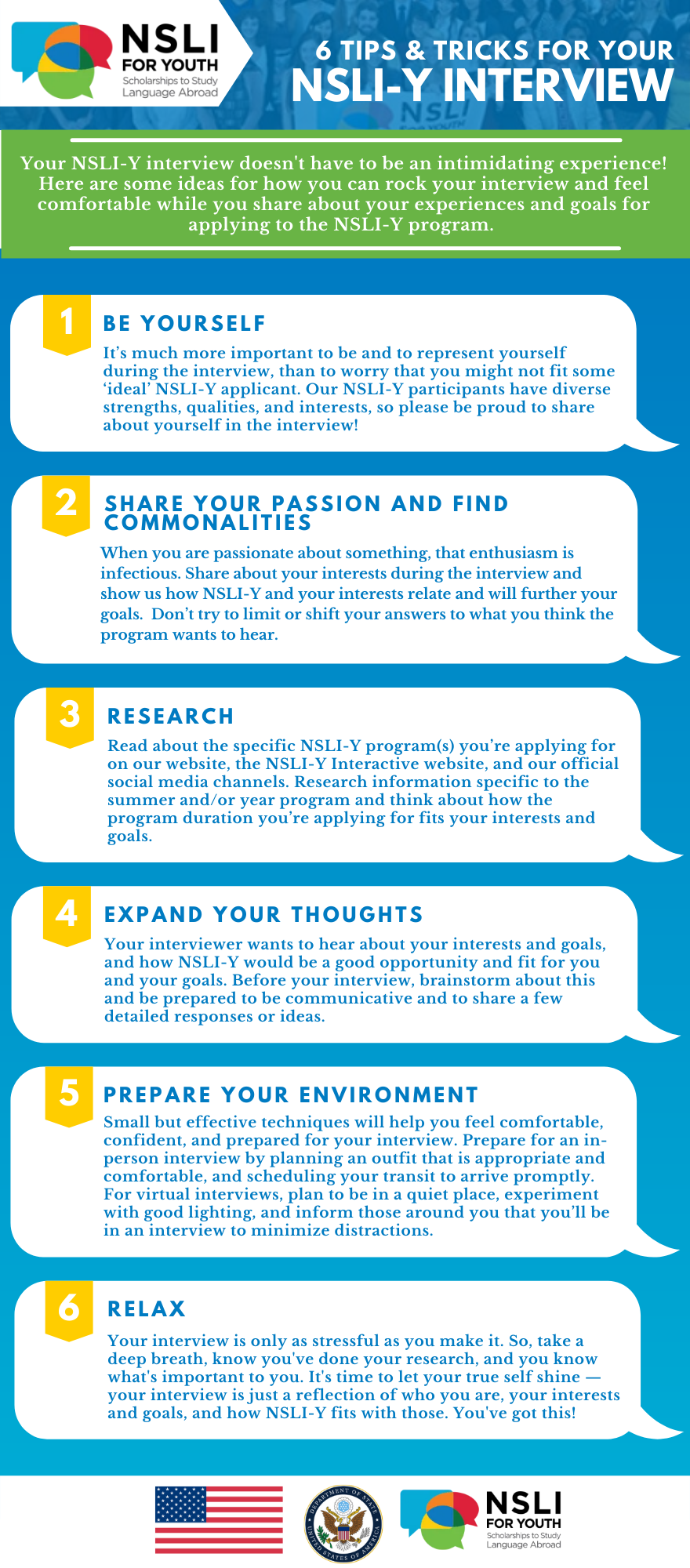 NSLI FOR YOUTH
Scholarships to Study Language Abroad

6 TIPS & TRICKS FOR YOUR
NSLI-Y INTERVIEW

Your NSLI-Y interview doesn't have to be an intimidating experience! Here are some ideas for how you can rock your interview and feel comfortable while you share about your experiences and goals for applying to the NSLI-Y program.

1
BE YOURSELF
It's much more important to be and to represent yourself during the interview, than to worry that you might not fit some 'ideal' NSLI-Y applicant. Our NSLI-Y participants have diverse strengths, qualities, and interests, so please be proud to share about yourself in the interview!

2
SHARE YOUR PASSION AND FIND COMMONALITIES
When you are passionate about something, that enthusiasm is infectious. Share about your interests during the interview and show us how NSLI-Y and your interests relate and will further your goals. Don't try to limit or shift your answers to what you think the program wants to hear.

3
RESEARCH
Read about the specific NSLI-Y program(s) you're applying for on our website, the NSLI-Y Interactive website, and our official social media channels. Research information specific to the summer and/or year program and think about how the program duration you're applying for fits your interests and goals.

4
EXPAND YOUR THOUGHTS
Your interviewer wants to hear about your interests and goals, and how NSLI-Y would be a good opportunity and fit for you and your goals. Before your interview, brainstorm about this and be prepared to be communicative and to share a few detailed responses or ideas.

5
PREPARE YOUR ENVIRONMENT
Small but effective techniques will help you feel comfortable, confident, and prepared for your interview. Prepare for an in-person interview by planning an outfit that is appropriate and comfortable, and scheduling your transit to arrive promptly. For virtual interviews, plan to be in a quiet place, experiment with good lighting, and inform those around you that you'll be in an interview to minimize distractions.

6
RELAX
Your interview is only as stressful as you make it. So, take a deep breath, know you've done your research, and you know what's important to you. It's time to let your true self shine — your interview is just a reflection of who you are, your interests and goals, and how NSLI-Y fits with those. You've got this!

DEPARTMENT OF STATE
UNITED STATES OF AMERICA

NSLI FOR YOUTH
Scholarships to Study Language Abroad